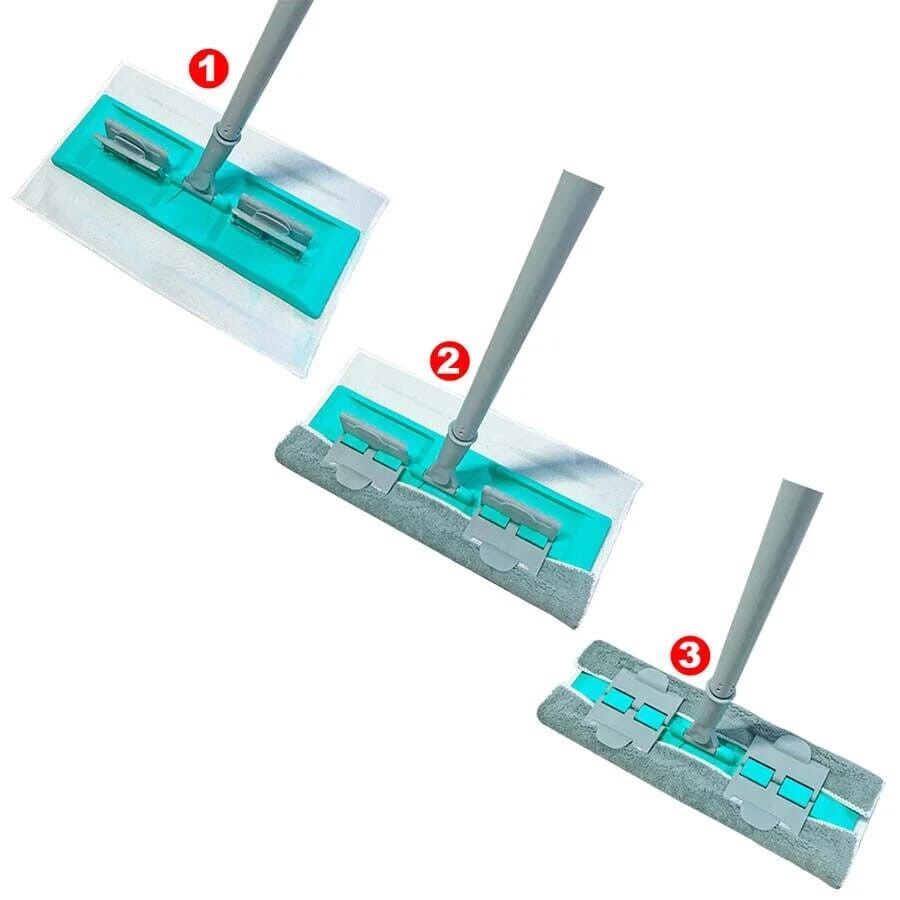 1
2
3